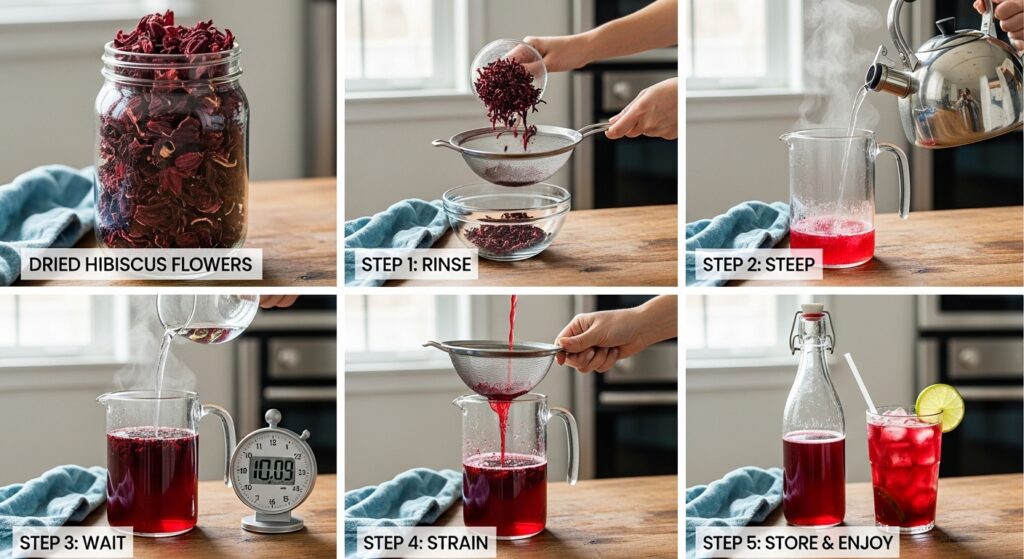 DRIED HIBISCUS FLOWERS

STEP 1: RINSE

STEP 2: STEEP

10:09

STEP 3: WAIT

STEP 4: STRAIN

STEP 5: STORE & ENJOY